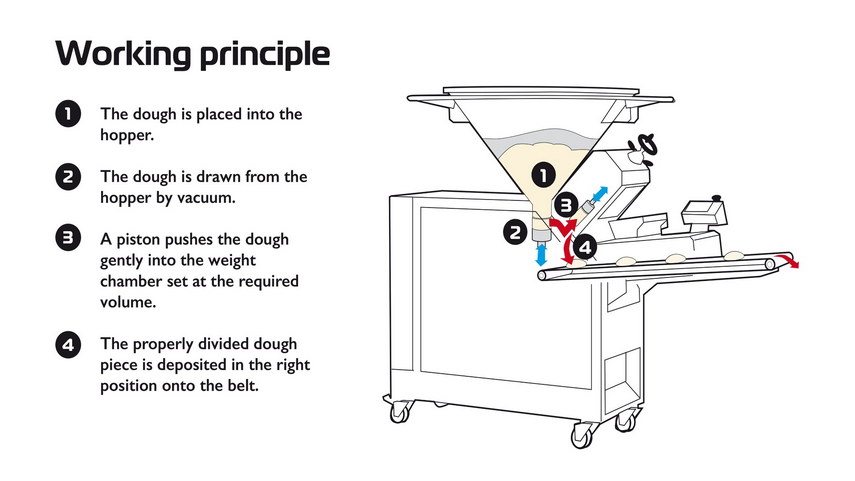 Working principle

1 The dough is placed into the hopper.

2 The dough is drawn from the hopper by vacuum.

3 A piston pushes the dough gently into the weight chamber set at the required volume.

4 The properly divided dough piece is deposited in the right position onto the belt.

1
2
3
4